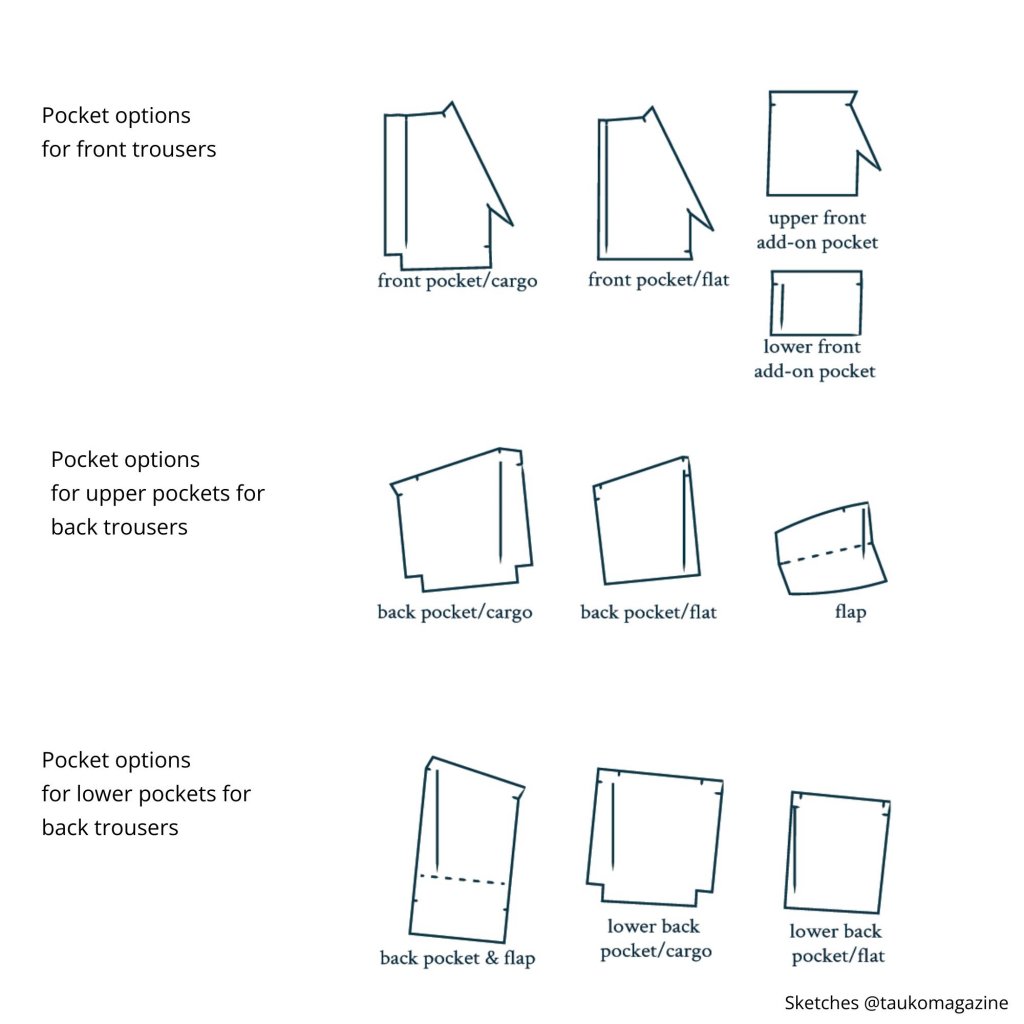 Pocket options for front trousers

front pocket/cargo

front pocket/flat

upper front add-on pocket

lower front add-on pocket

Pocket options for upper pockets for back trousers

back pocket/cargo

back pocket/flat

flap

Pocket options for lower pockets for back trousers

back pocket & flap

lower back pocket/cargo

lower back pocket/flat

Sketches @taukomagazine